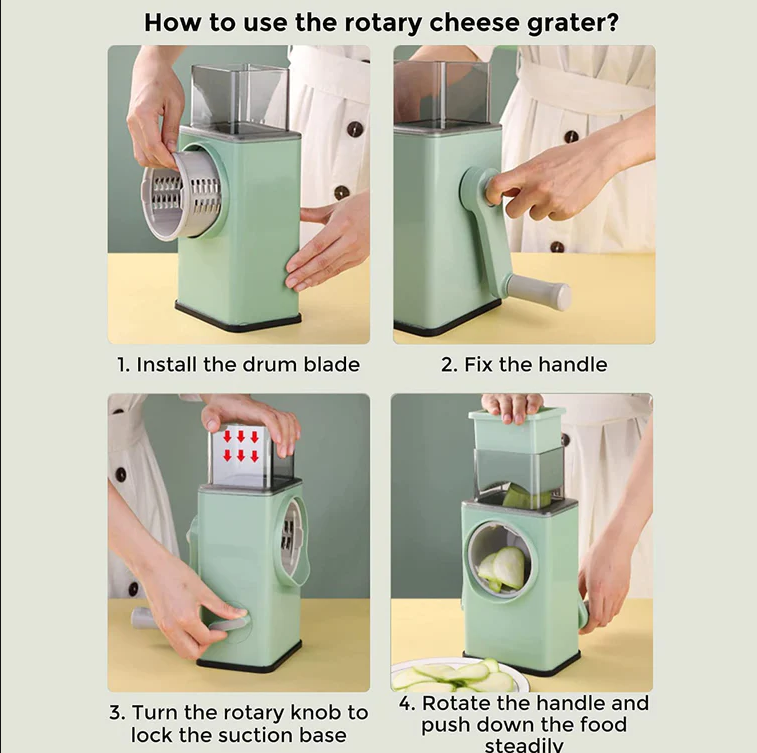 How to use the rotary cheese grater?

1. Install the drum blade

2. Fix the handle

3. Turn the rotary knob to lock the suction base

4. Rotate the handle and push down the food steadily